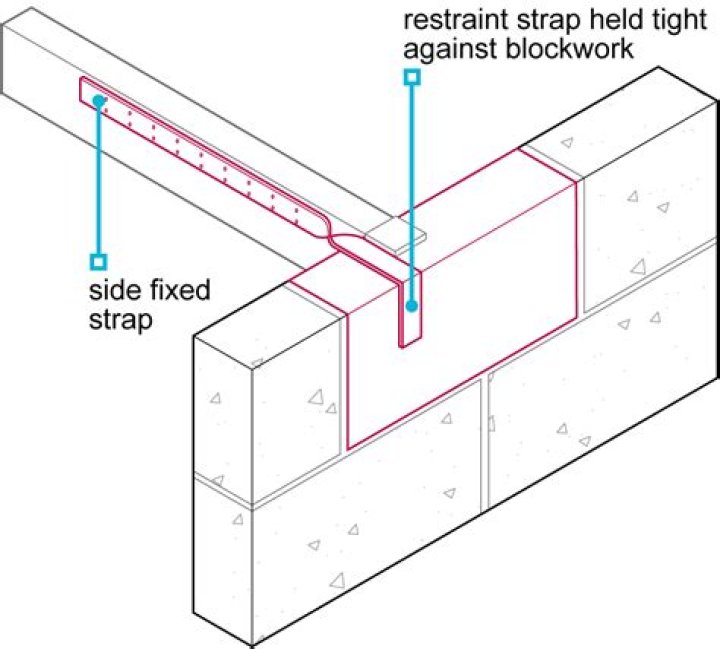 restraint strap held tight against blockwork

side fixed strap