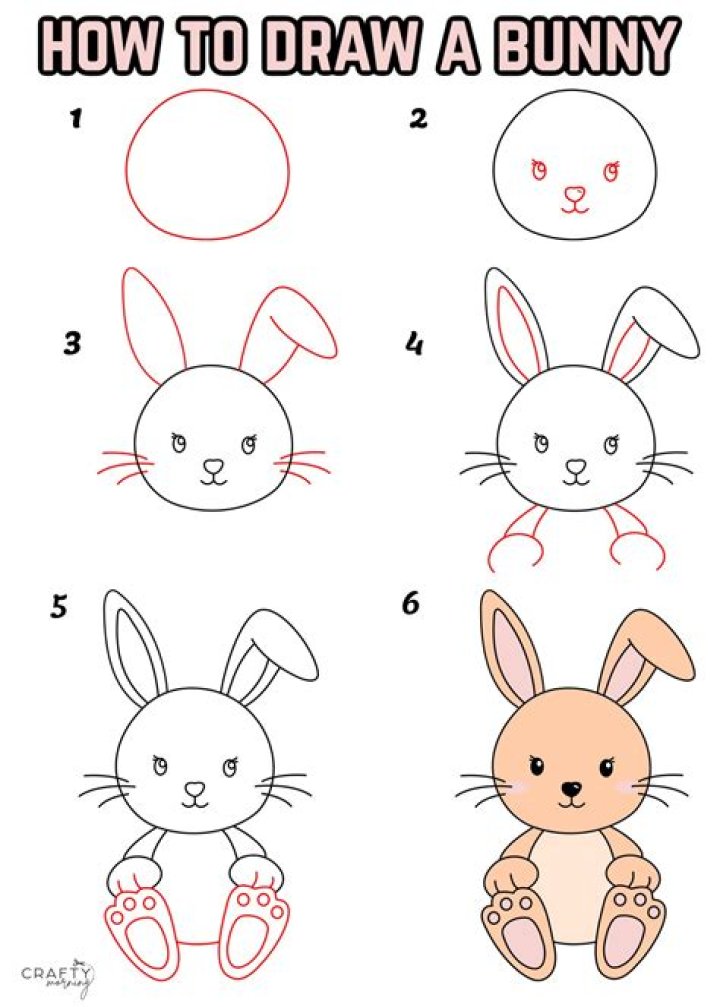 HOW TO DRAW A BUNNY

1

2

3

4

5

6

CRAFTY morning